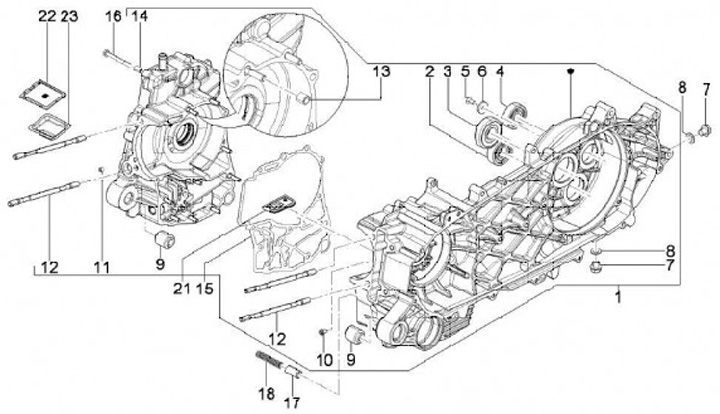 22 23 16 14 13 2 3 5 6 4 8 7 12 11 9 21 15 8 7 1 12 10 9 18 17