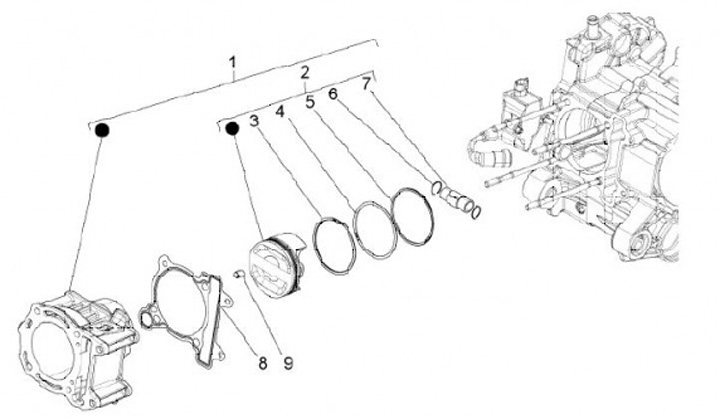 1
2
3
4
5
6
7
8
9