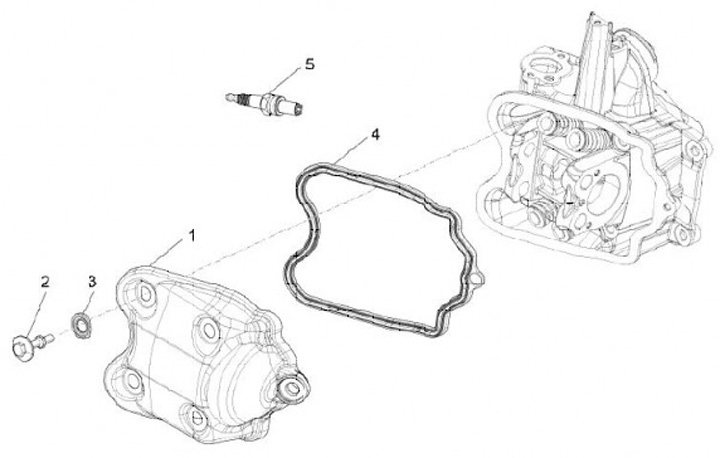 5
4
1
2
3