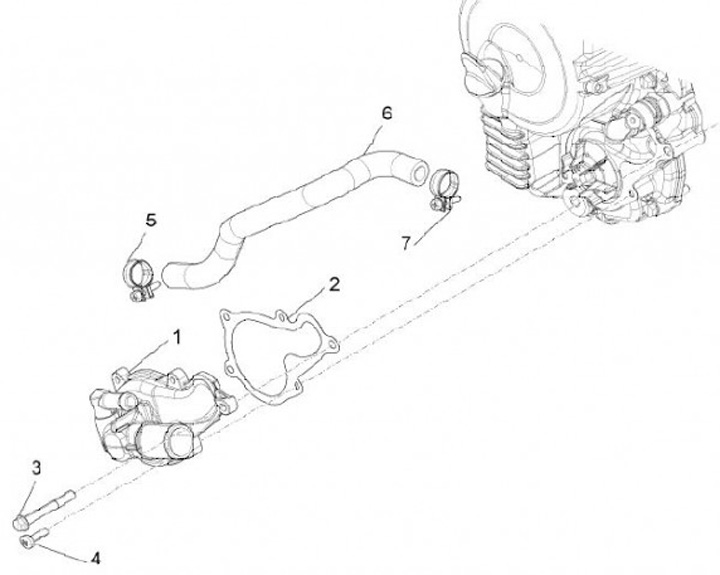 6
5
7
2
1
3
4