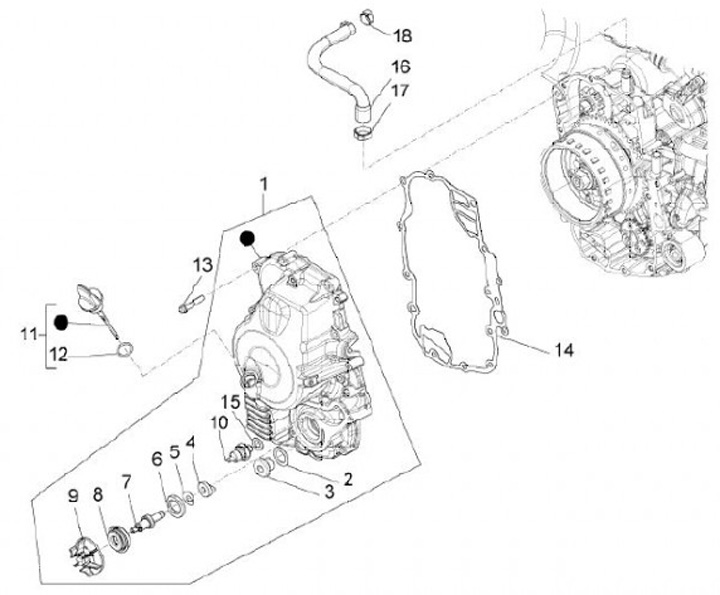 18
16
17
1
13
11
12
14
15
10
4
5
6
7
8
9
2
3