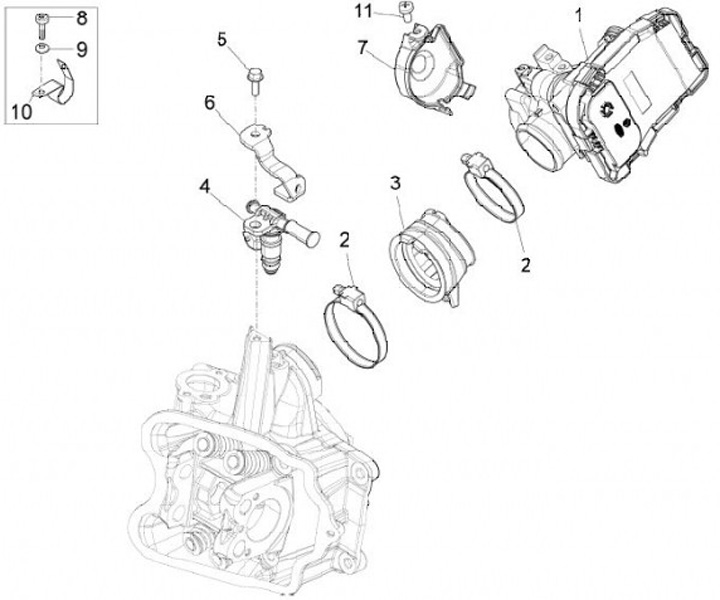 8
9
10
5
6
4
11
7
1
3
2
2