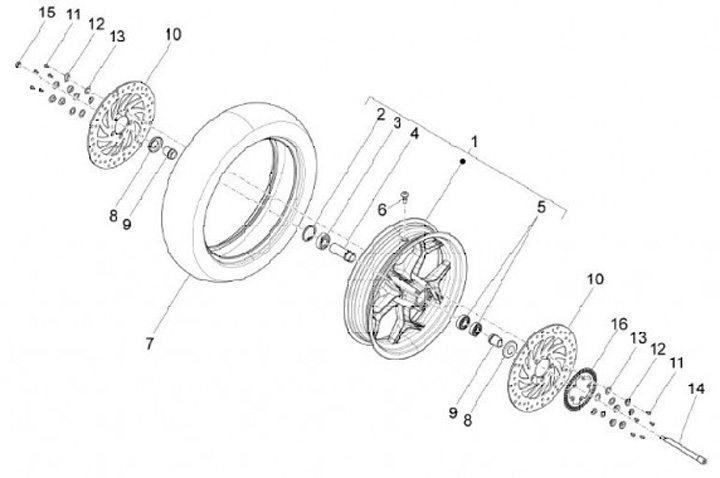 15
11
12
13
10
2
3
4
1
6
5
8
9
7
10
16
13
12
11
14
9
8