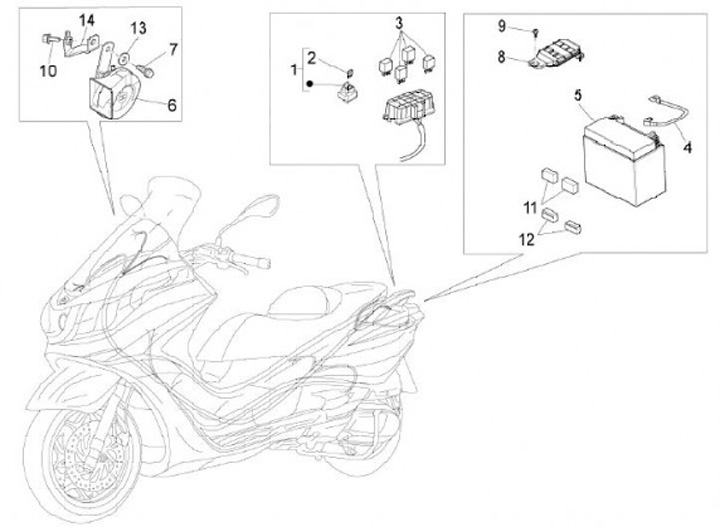 14
13
7
10
6
2
1
3
9
8
5
4
11
12