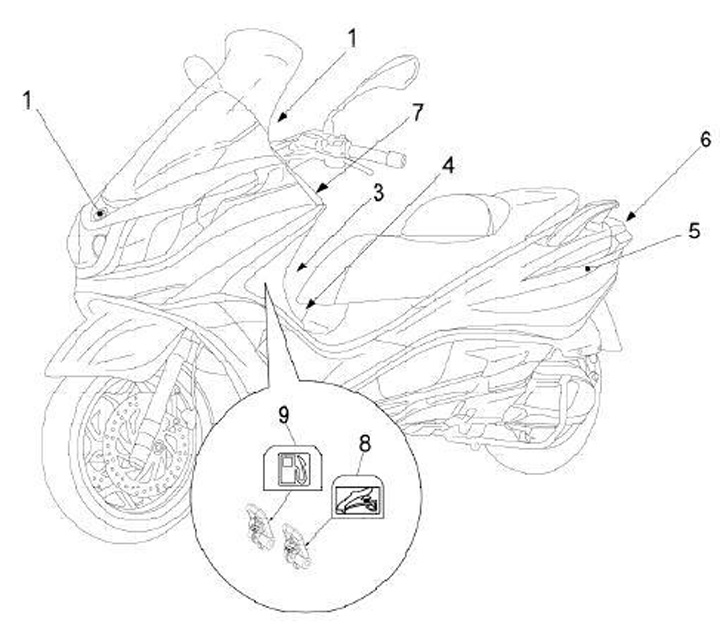 1
1
7
6
4
3
5
9
8