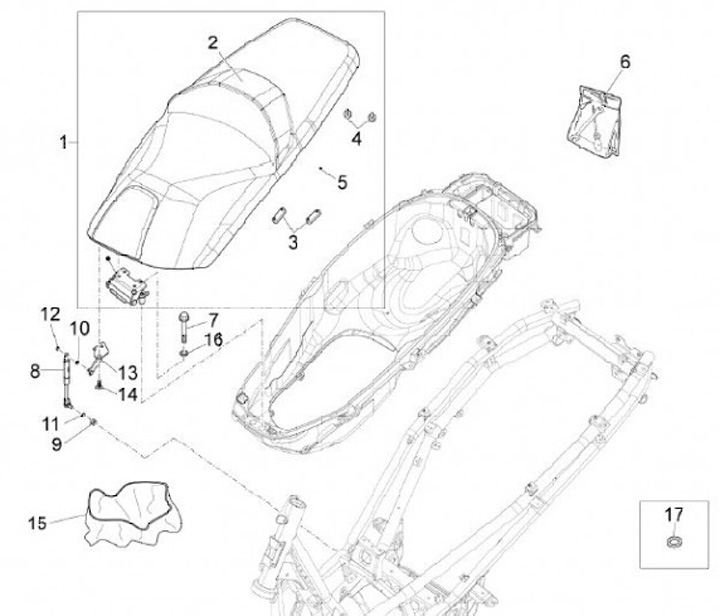 2
6
1
4
5
3
12
10
7
16
8
13
14
11
9
15
17