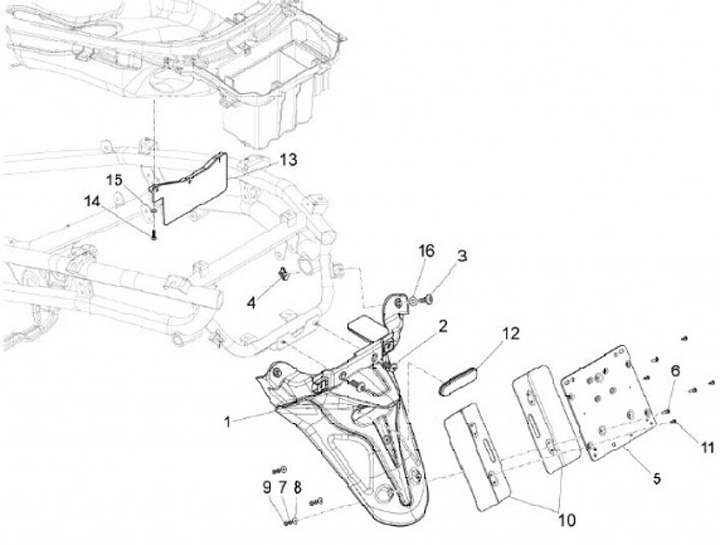 13
15
14
16
3
4
2
12
6
1
11
5
9
7
8
10