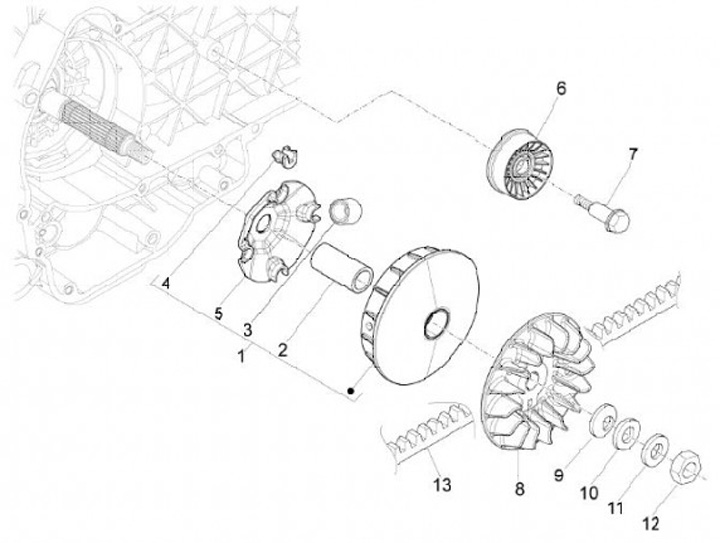 6
7
4
5
3
2
1
13
8
9
10
11
12