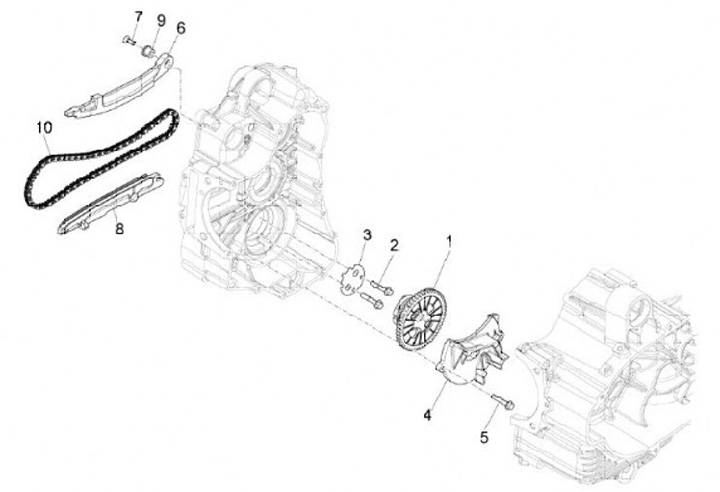 7
9
6
10
8
3
2
1
4
5