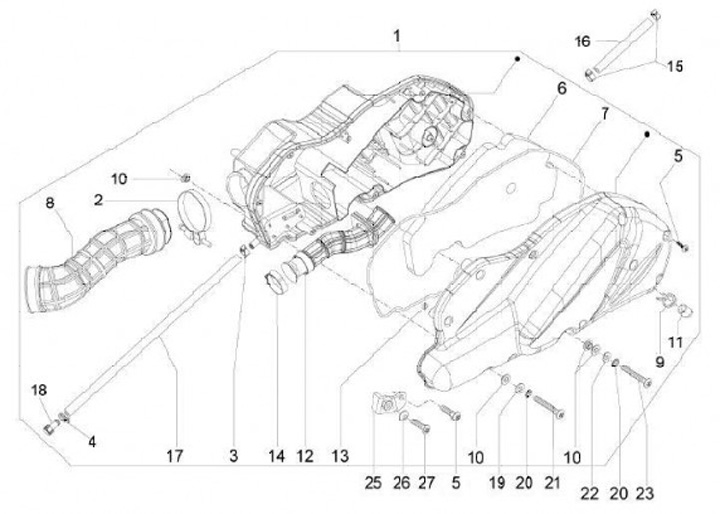 1
16
15
6
7
5
10
2
8
9
11
18
4
17
3
14
12
13
25
26
27
5
10
19
20
21
10
22
20
23