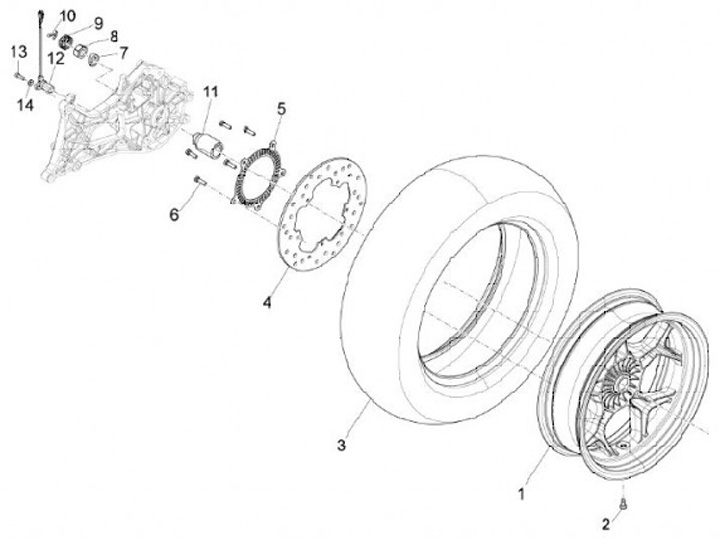 10
9
8
7
13
12
14
11
5
6
4
3
1
2