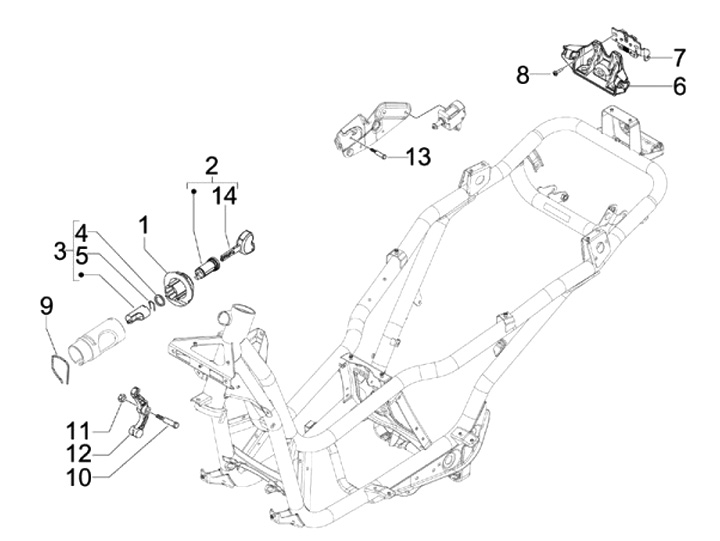 7
8
6
13
2
14
1
4
3
5
9
11
12
10