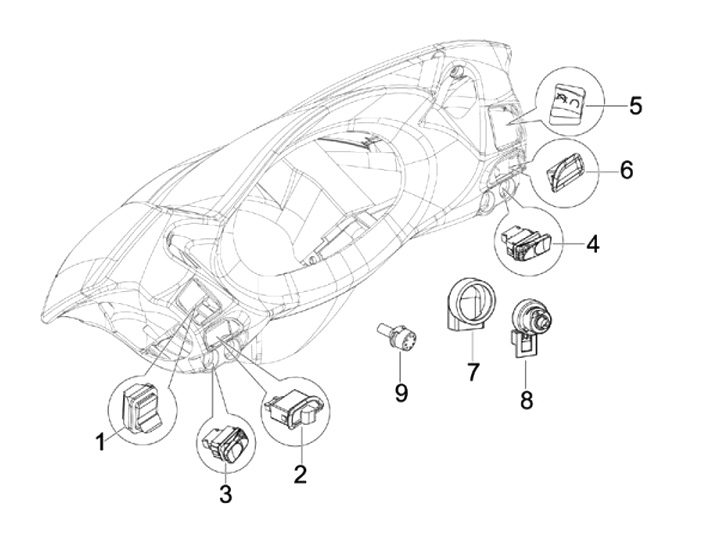 5
6
4
7
8
9
1
2
3