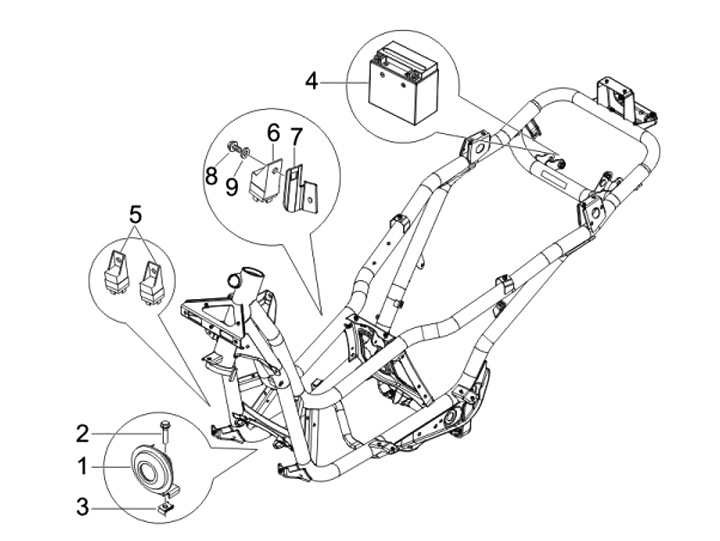 4
6
7
8
9
5
2
1
3