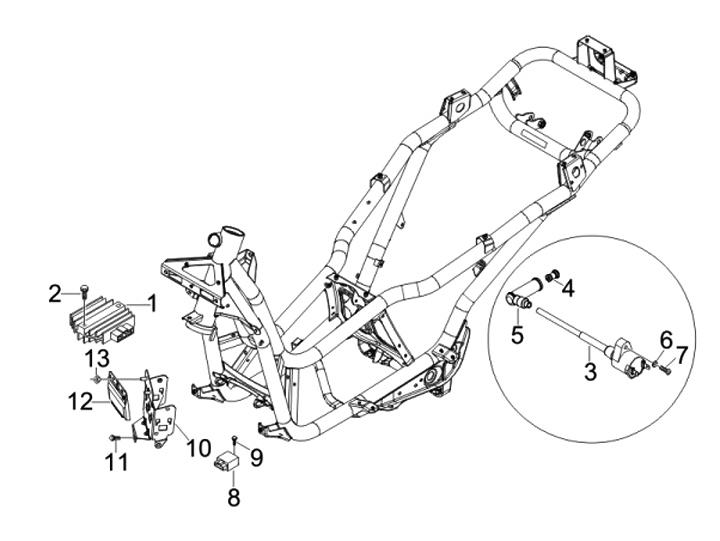 2
1
13
12
11
10
9
8
4
5
3
6
7