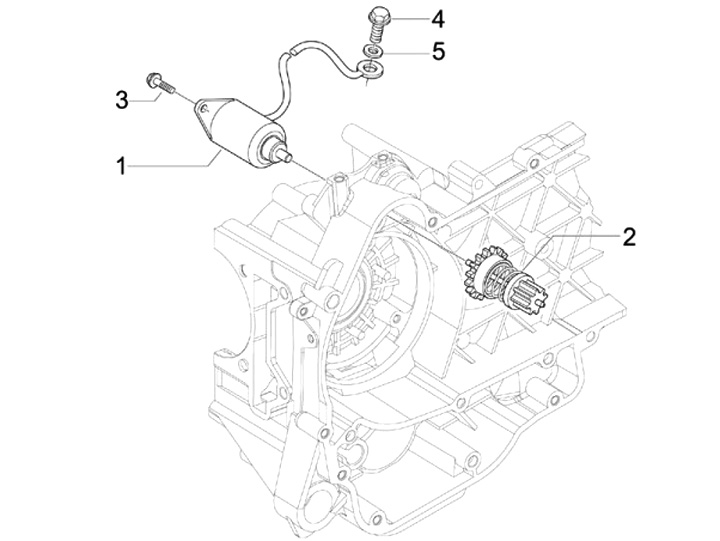 4
5
3
1
2