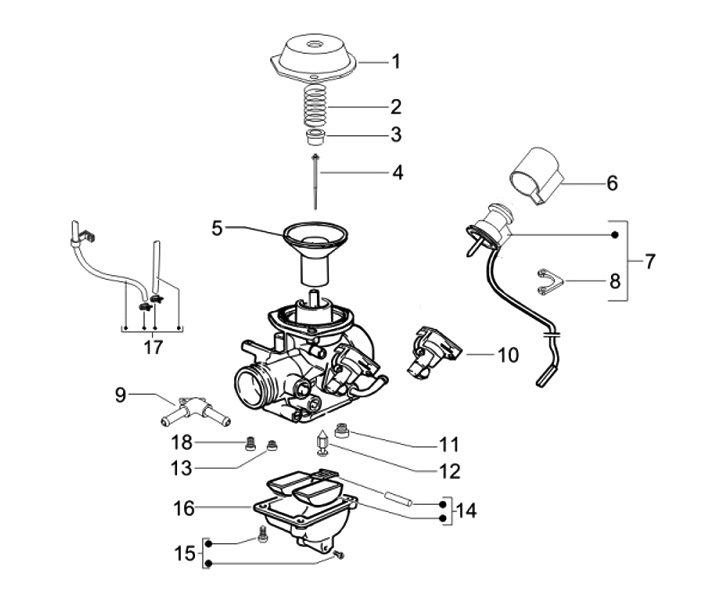 1
2
3
4
5
6
7
8
17
10
9
18
13
11
12
16
14
15