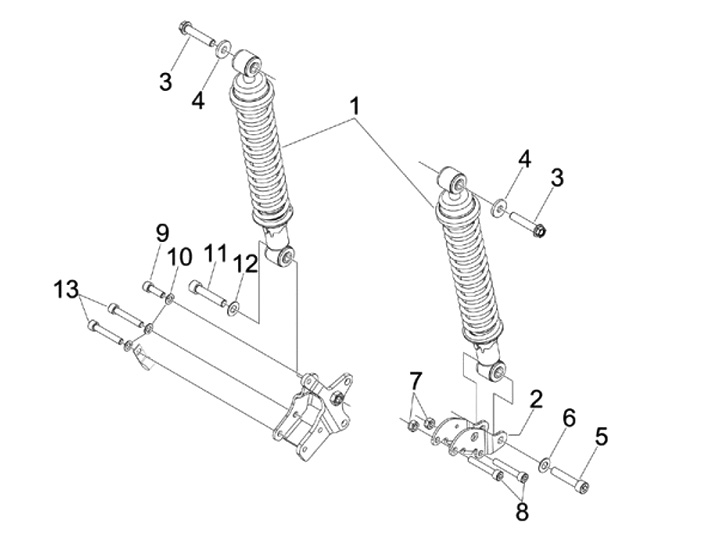 3
4
1
4
3
9
10
11
12
13
7
2
6
5
8