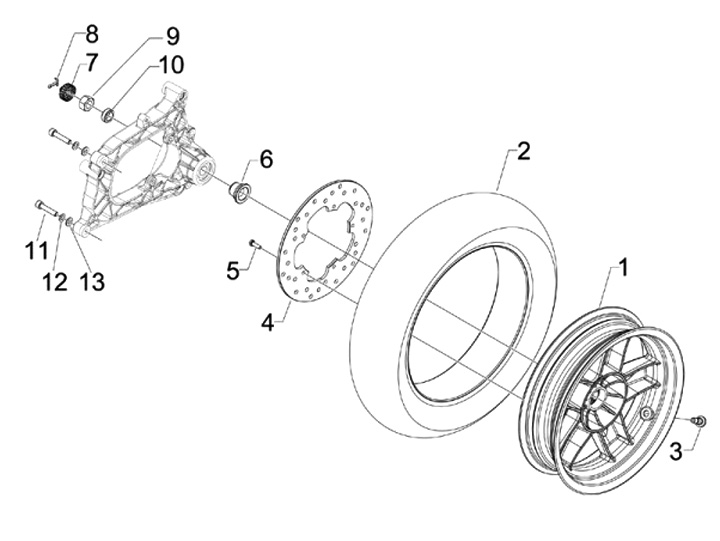 8
9
7
10
6
2
11
12
13
5
4
1
3