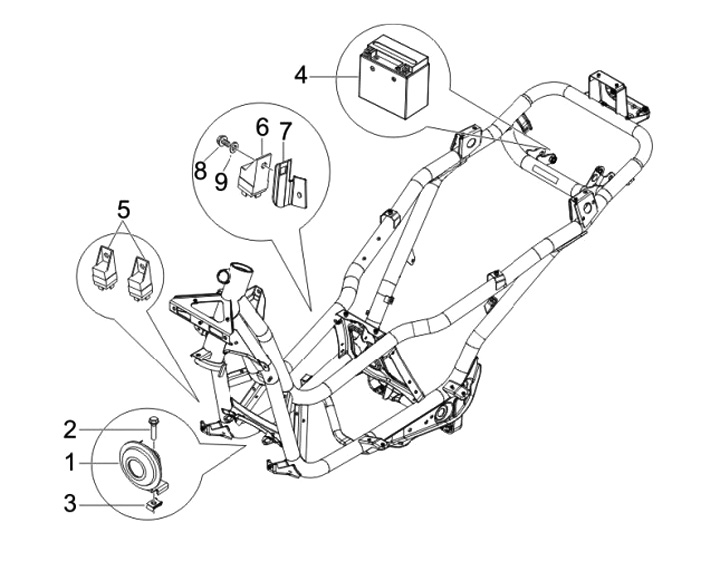 4
6
7
8
9
5
2
1
3