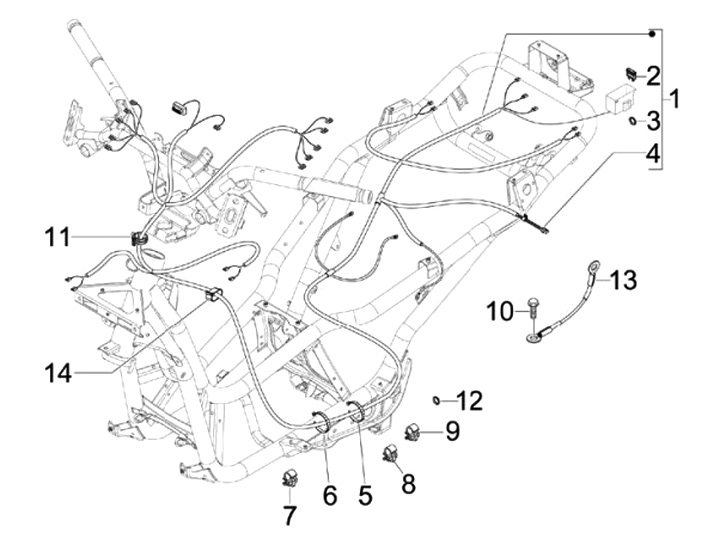 2
1
3
4
11
13
10
14
12
9
8
6
5
7