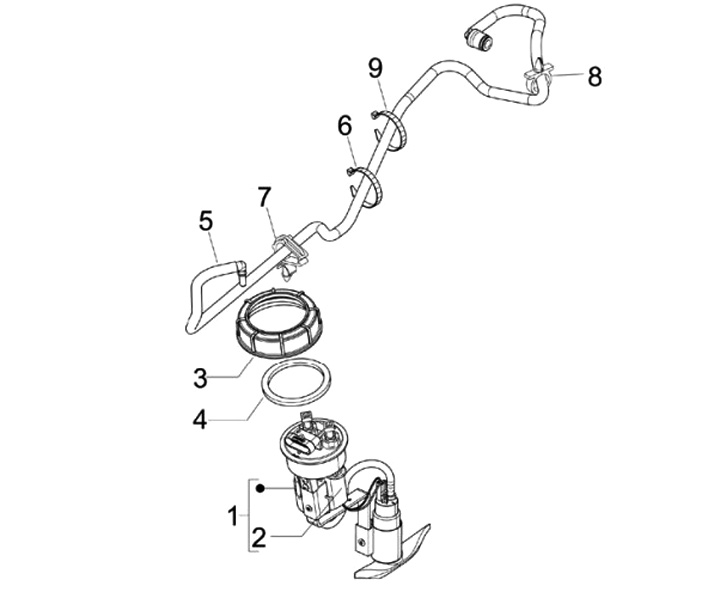 9
8
6
7
5
3
4
1
2