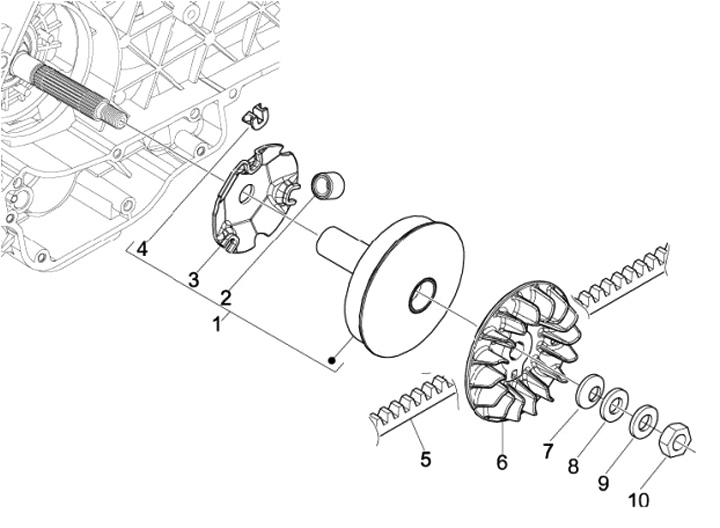 4
3
2
1
5
6
7
8
9
10