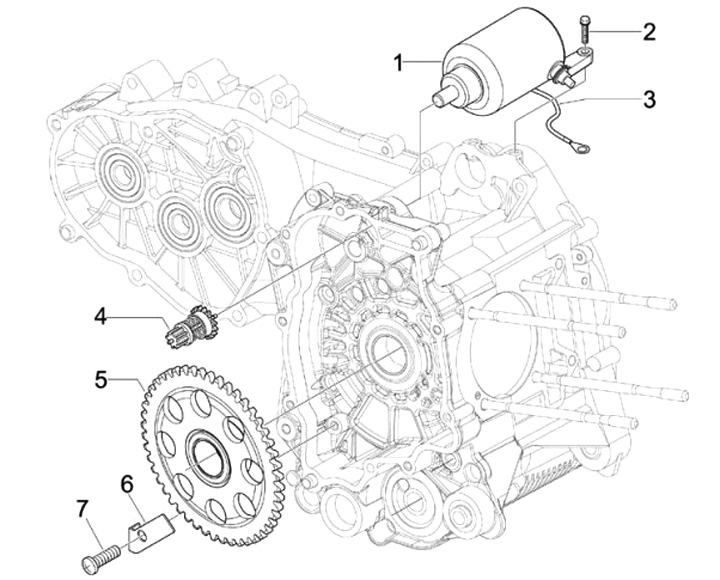 1
2
3
4
5
6
7