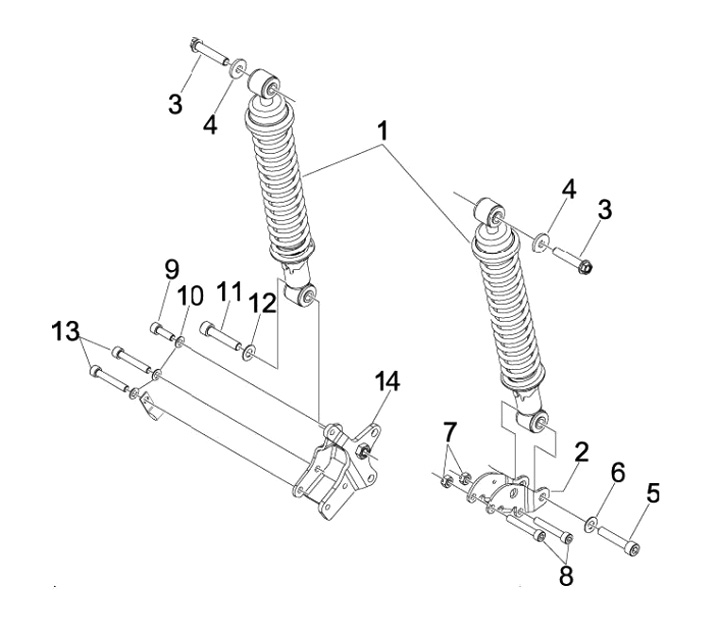 3
4
1
4
3
9
10
11
12
13
14
7
2
6
5
8