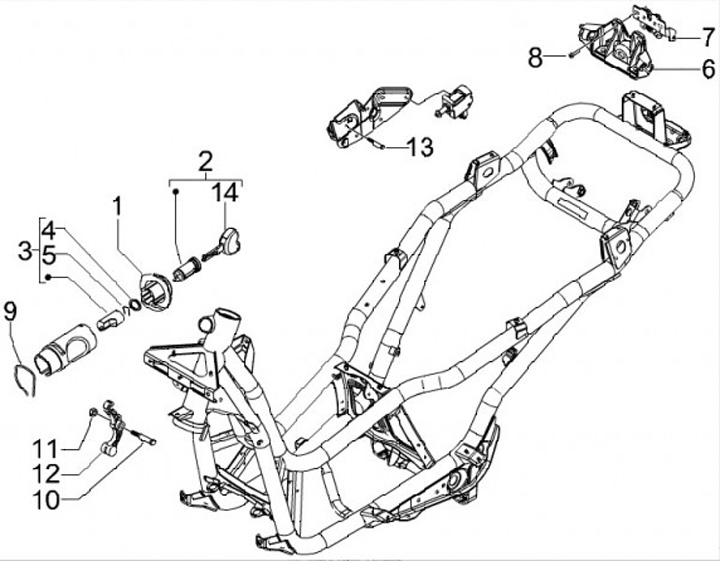 7
8
6
13
2
14
1
3
4
5
9
11
12
10