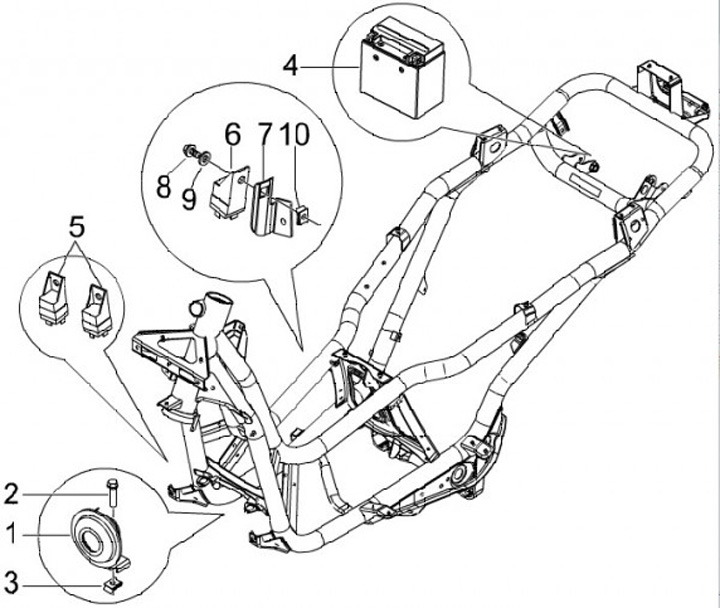 4
6
7
10
8
9
5
2
1
3