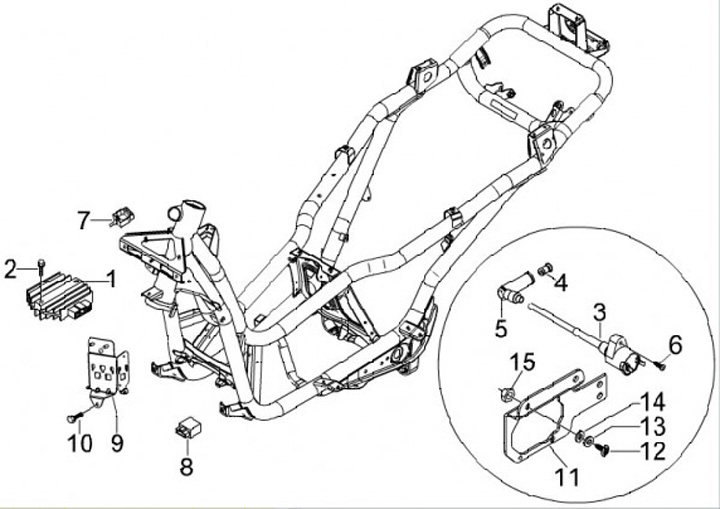 7
2
1
10
9
8
4
5
3
6
15
14
13
12
11