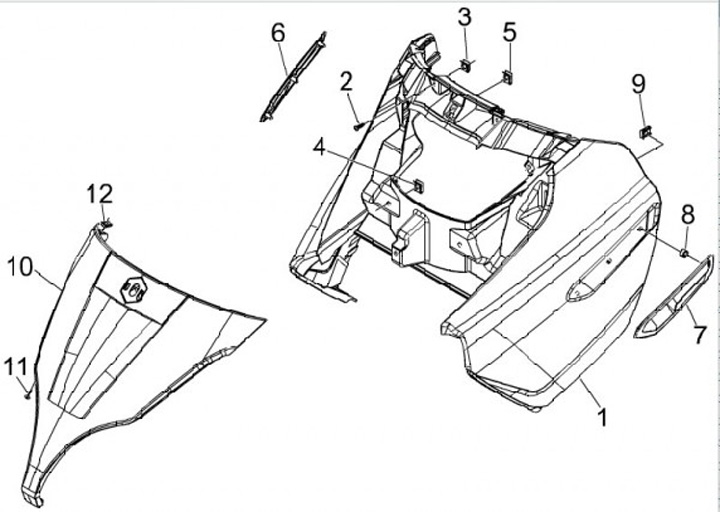 6
3
5
2
9
4
12
8
10
7
11
1