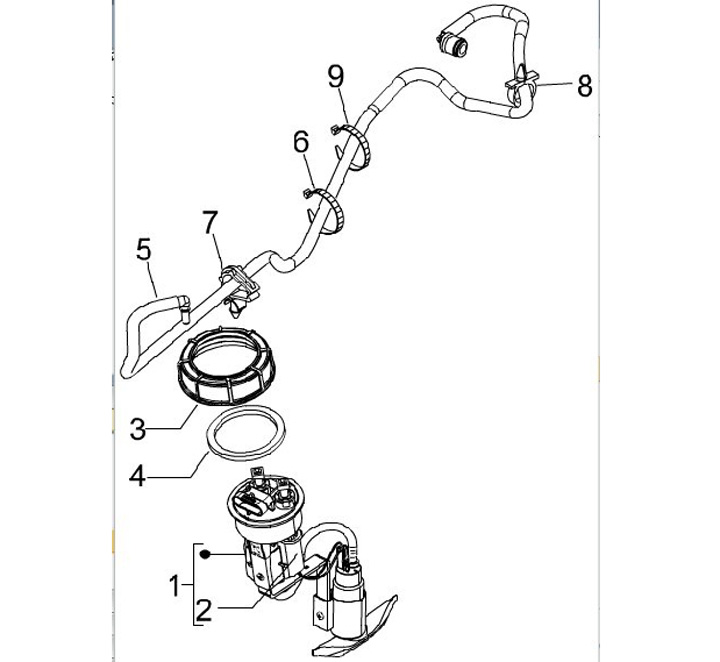 9
8
6
7
5
3
4
1
2