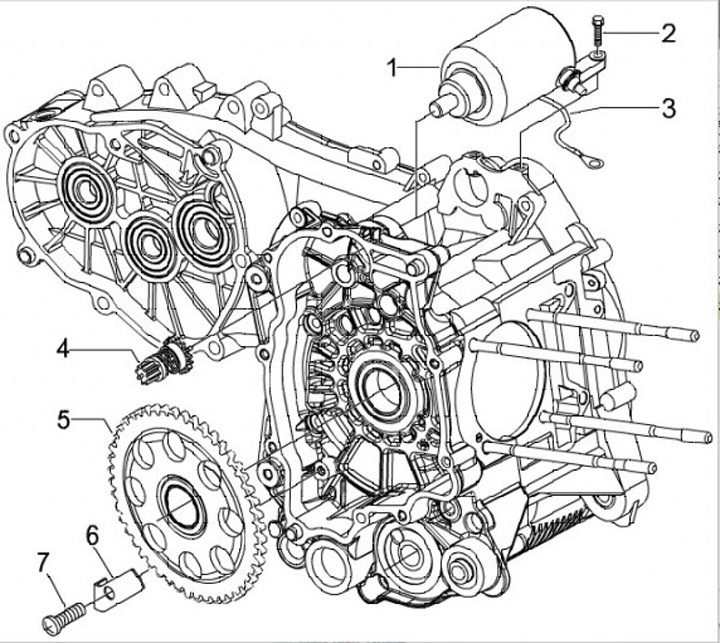 1
2
3
4
5
6
7