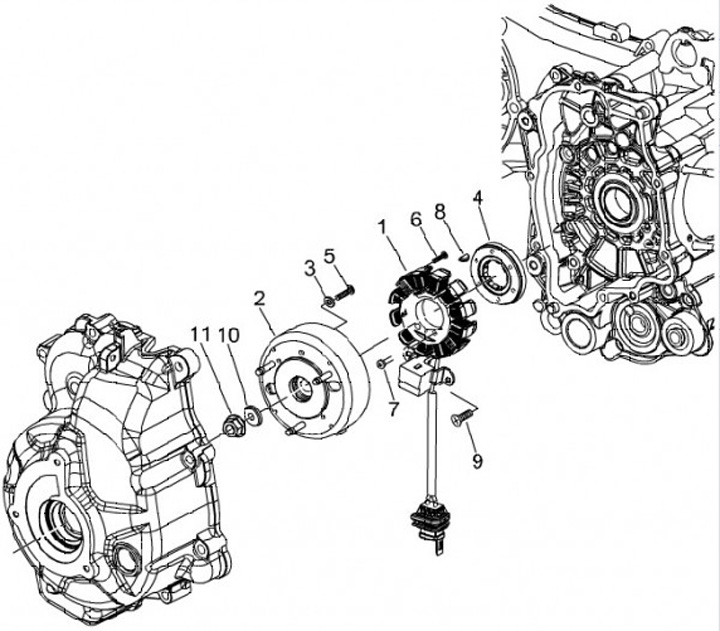 1
6
8
4
3
5
2
11
10
7
9