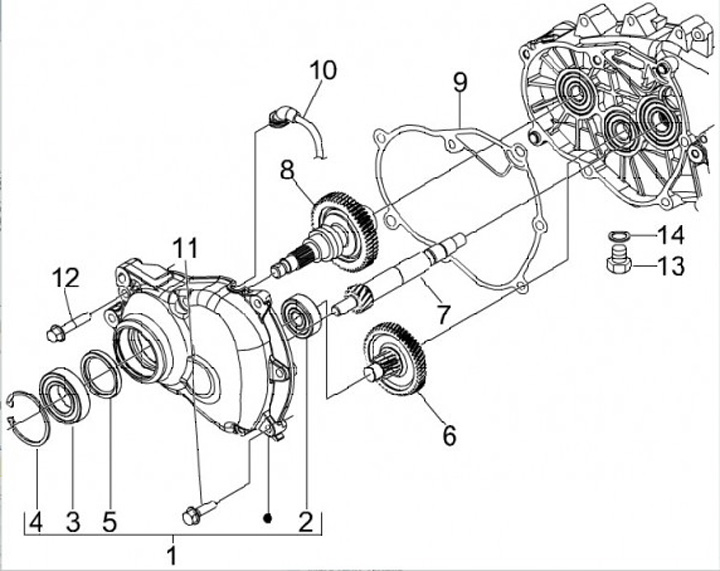 10
9
8
11
12
14
13
7
6
4
3
5
2
1