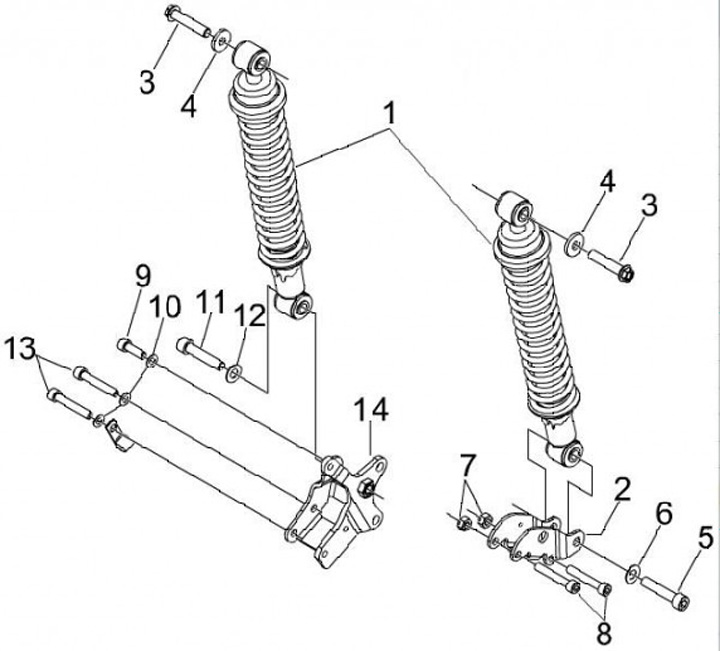 3
4
1
4
3
9
10
11
12
13
14
7
2
6
5
8