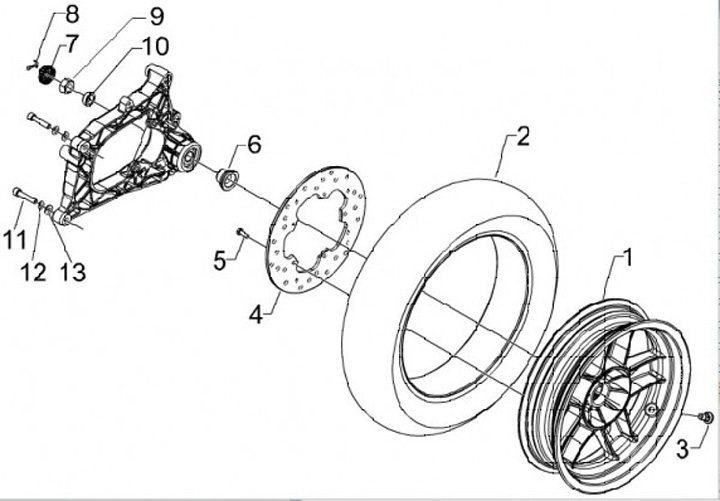 8
9
7
10
6
2
11
12
13
5
4
1
3