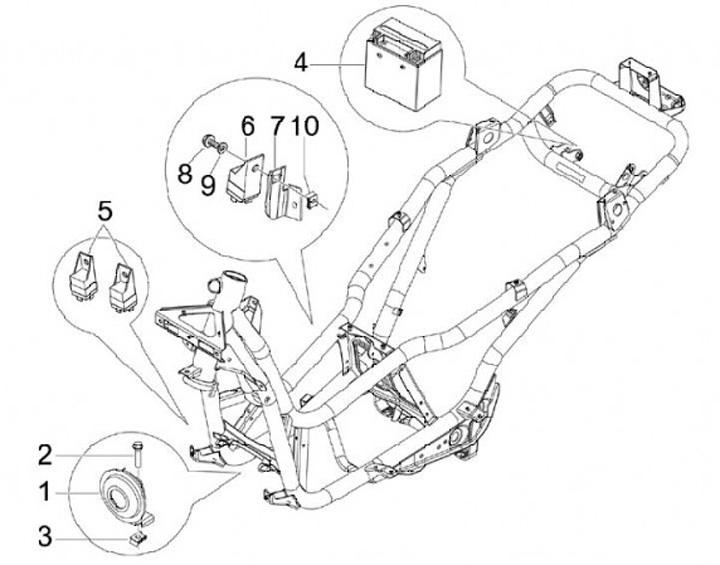 4
6
7
10
8
9
5
2
1
3