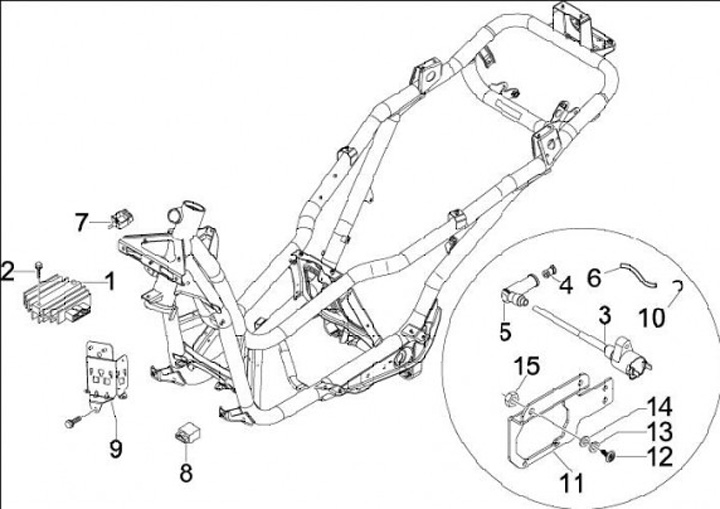 7
2
1
9
8
4
6
10
5
3
15
14
13
12
11