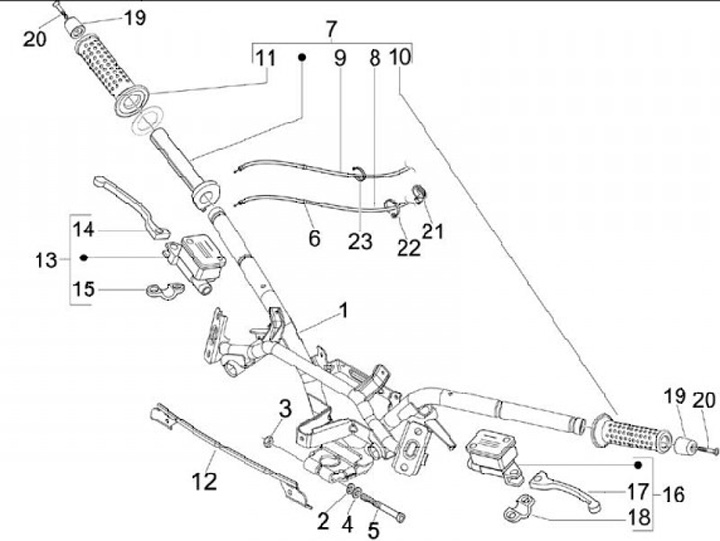 20
19
7
11
9
8
10
14
13
15
6
23
22
21
1
3
12
2
4
5
19
20
17
16
18