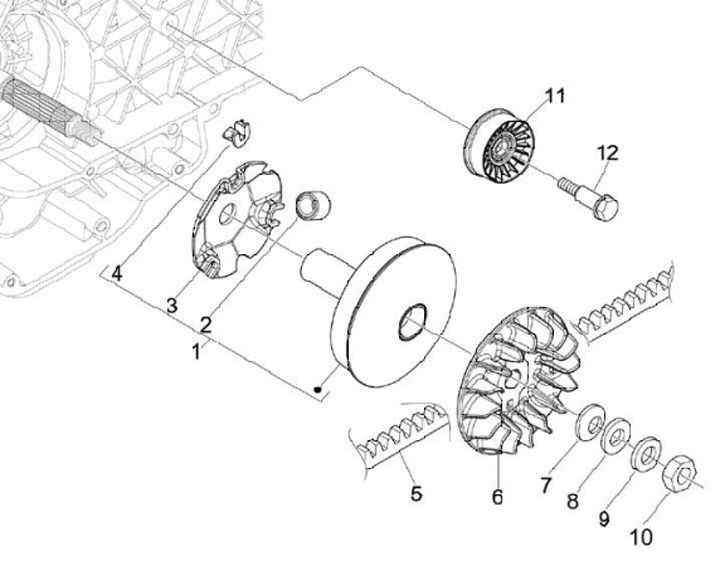 11
12
4
3
2
1
5
6
7
8
9
10