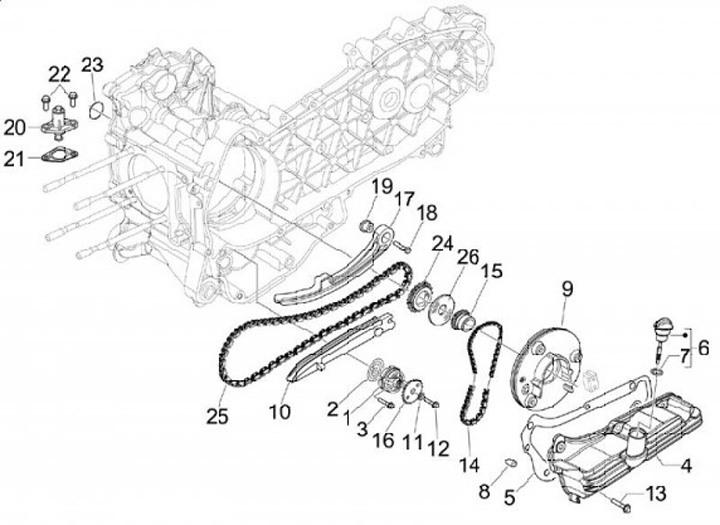 22
23
20
21
19
17
18
24
26
15
9
6
7
25
10
2
1
3
16
11
12
14
8
5
4
13