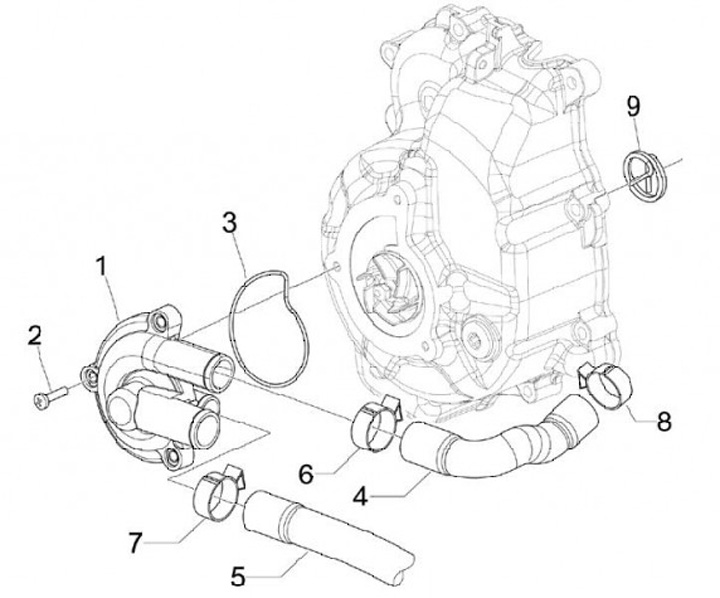 9
3
1
2
8
6
4
7
5