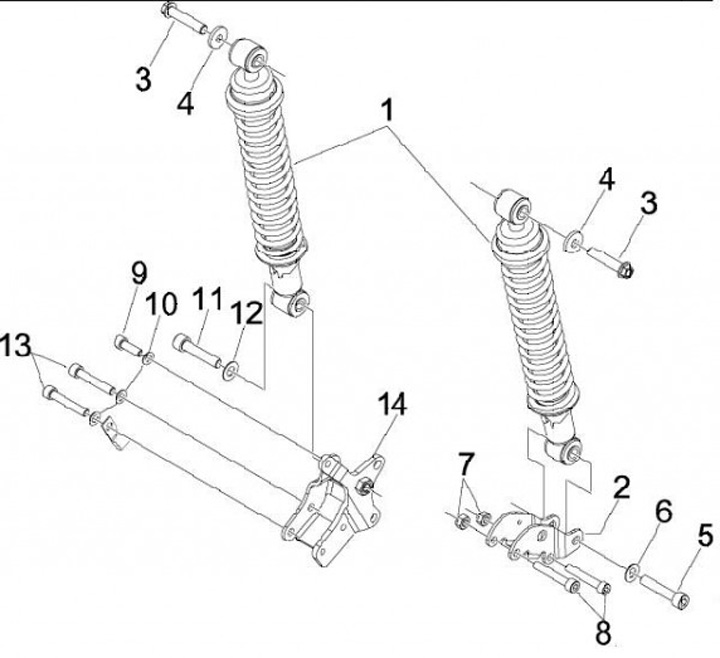 3
4
1
4
3
9
10
11
12
13
14
7
2
6
5
8