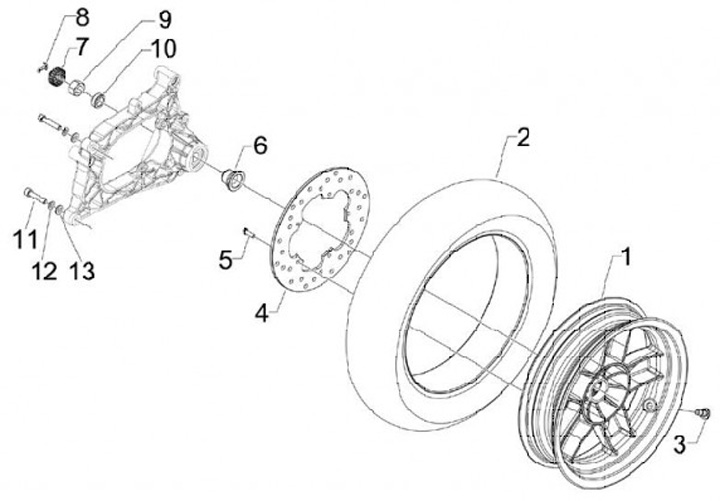 8
9
7
10
6
2
11
12
13
5
4
1
3