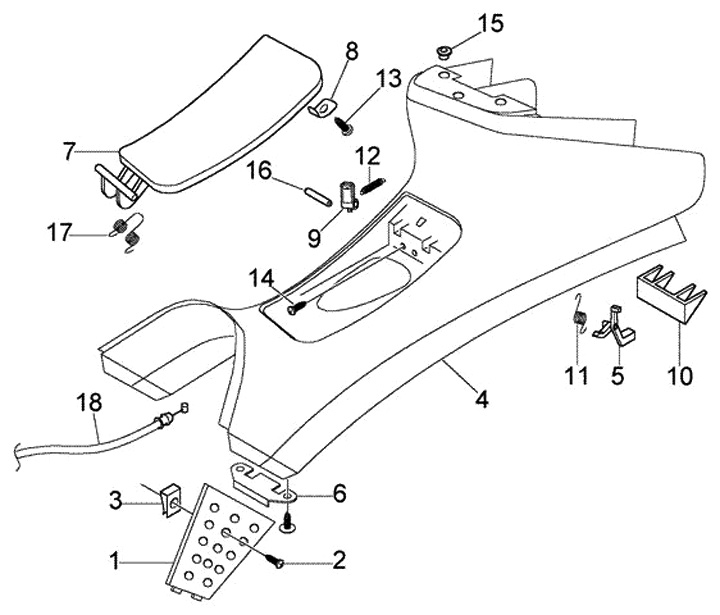 15
8
13
7
12
16
9
17
14
11
5
10
4
18
6
3
1
2