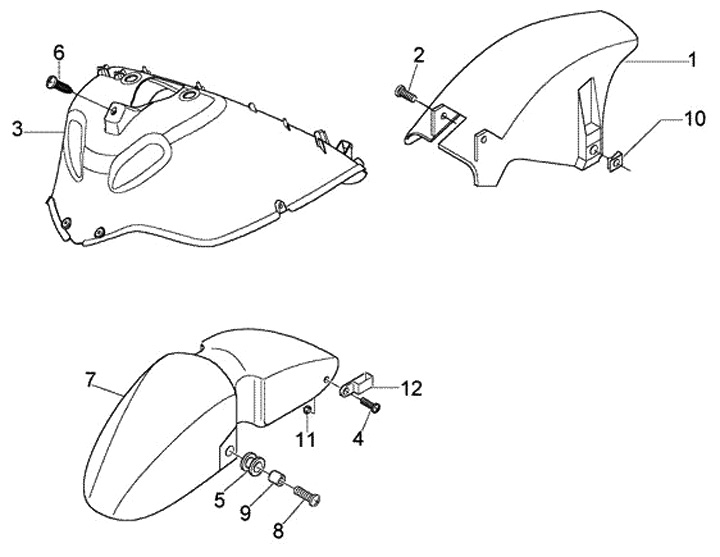 6
3
2
1
10
7
12
11
4
5
9
8