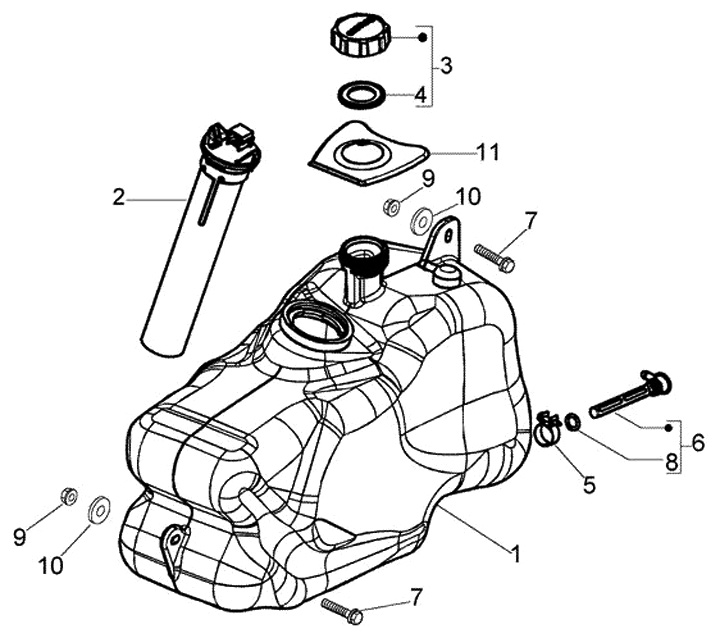 3
4
11
2
9
10
7
6
8
5
9
10
1
7